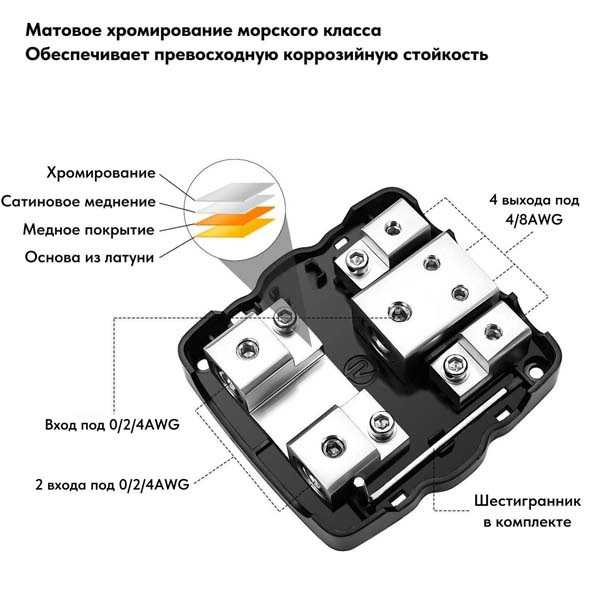 Матовое хромирование морского класса
Обеспечивает превосходную коррозийную стойкость

Хромирование
Сатиновое меднение
Медное покрытие
Основа из латуни

4 выхода под
4/8AWG

Вход под 0/2/4AWG

2 входа под 0/2/4AWG

Шестигранник
в комплекте