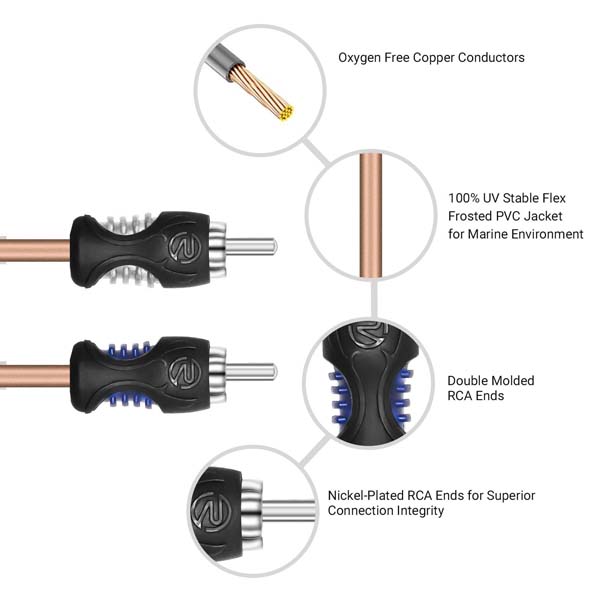 Oxygen Free Copper Conductors

100% UV Stable Flex Frosted PVC Jacket for Marine Environment

Double Molded RCA Ends

Nickel-Plated RCA Ends for Superior Connection Integrity