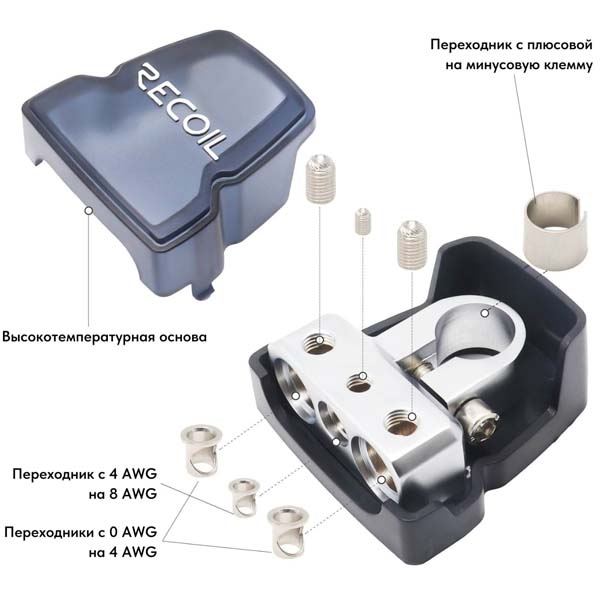 RECOIL

Переходник с плюсовой на минусовую клемму

Высокотемпературная основа

Переходник с 4 AWG на 8 AWG

Переходники с 0 AWG на 4 AWG