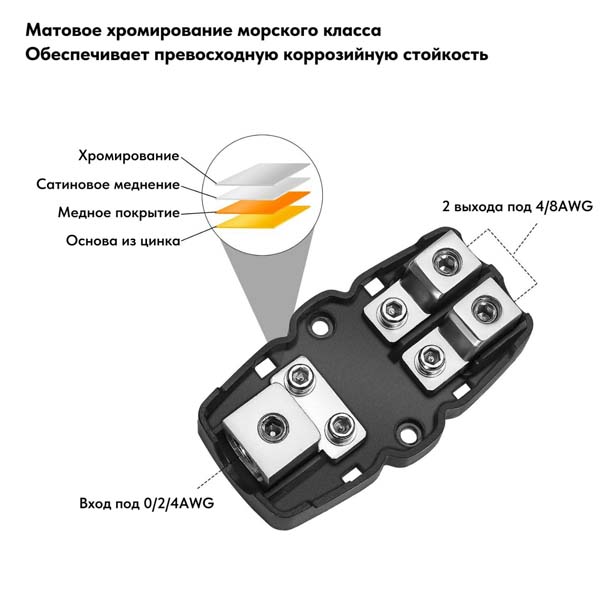 Матовое хромирование морского класса
Обеспечивает превосходную коррозийную стойкость

Хромирование
Сатиновое меднение
Медное покрытие
Основа из цинка

2 выхода под 4/8AWG

Вход под 0/2/4AWG