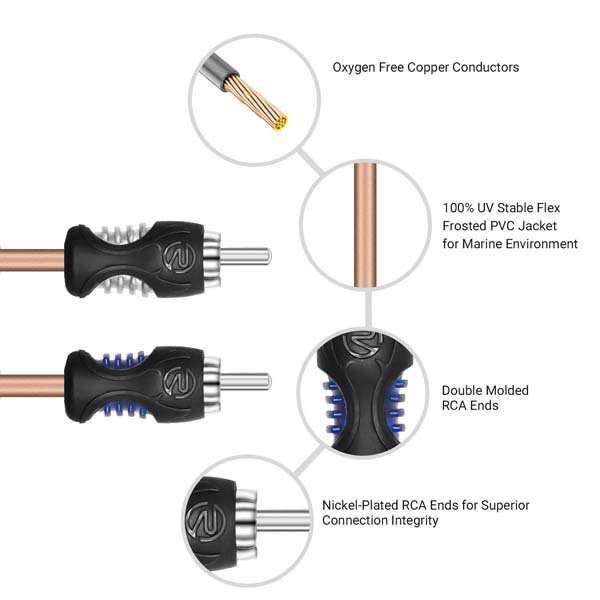 Oxygen Free Copper Conductors

100% UV Stable Flex Frosted PVC Jacket for Marine Environment

Double Molded RCA Ends

Nickel-Plated RCA Ends for Superior Connection Integrity