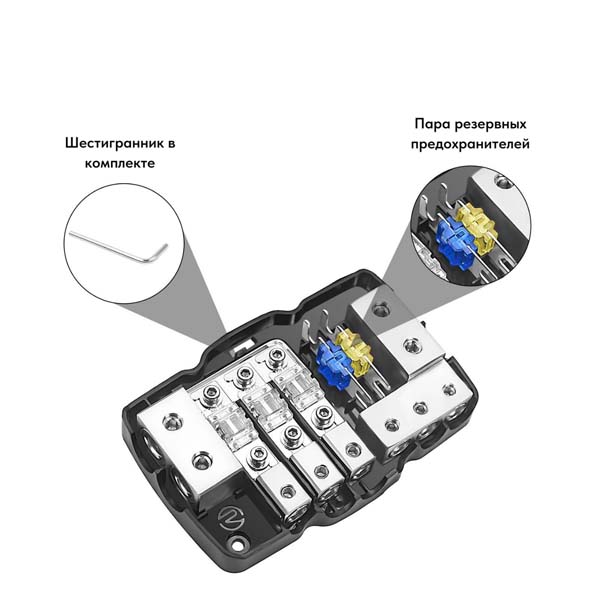 Шестигранник в комплекте

Пара резервных предохранителей